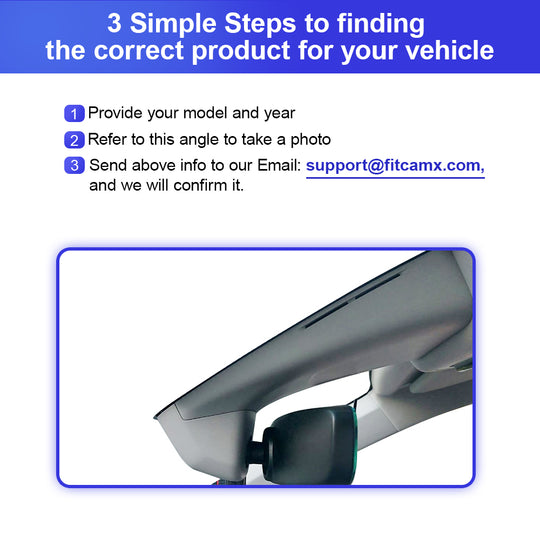 3 Simple Steps to finding the correct product for your vehicle

1 Provide your model and year

2 Refer to this angle to take a photo

3 Send above info to our Email: support@fitcamx.com, and we will confirm it.