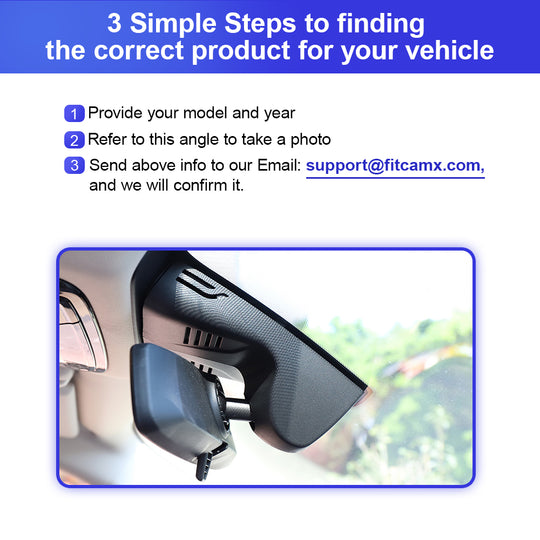 3 Simple Steps to finding the correct product for your vehicle

1 Provide your model and year

2 Refer to this angle to take a photo

3 Send above info to our Email: support@fitcamx.com, and we will confirm it.