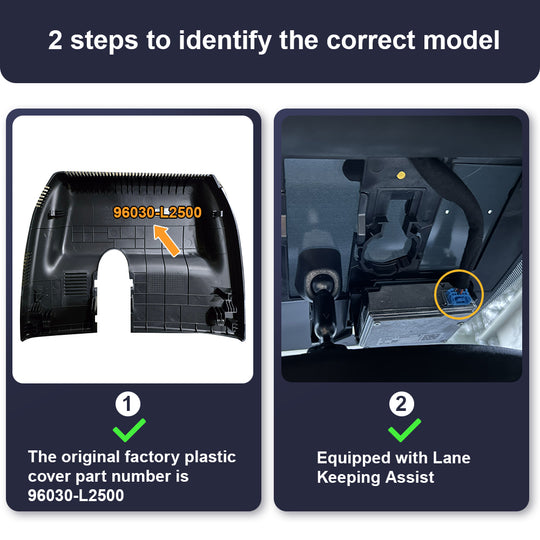 2 steps to identify the correct model

96030-L2500

1

The original factory plastic cover part number is 96030-L2500

2

Equipped with Lane Keeping Assist