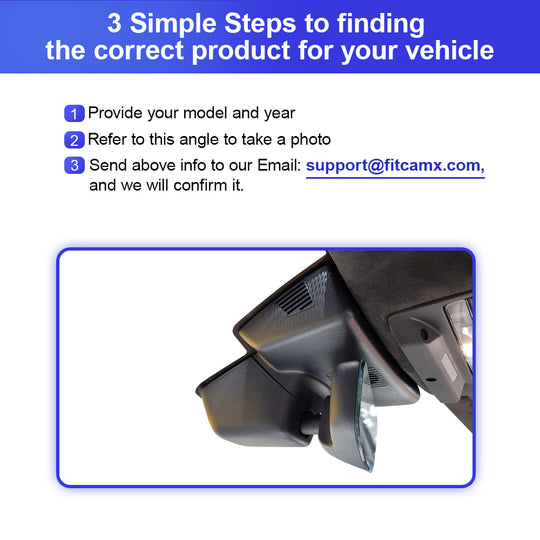 3 Simple Steps to finding the correct product for your vehicle

1 Provide your model and year

2 Refer to this angle to take a photo

3 Send above info to our Email: support@fitcamx.com, and we will confirm it.