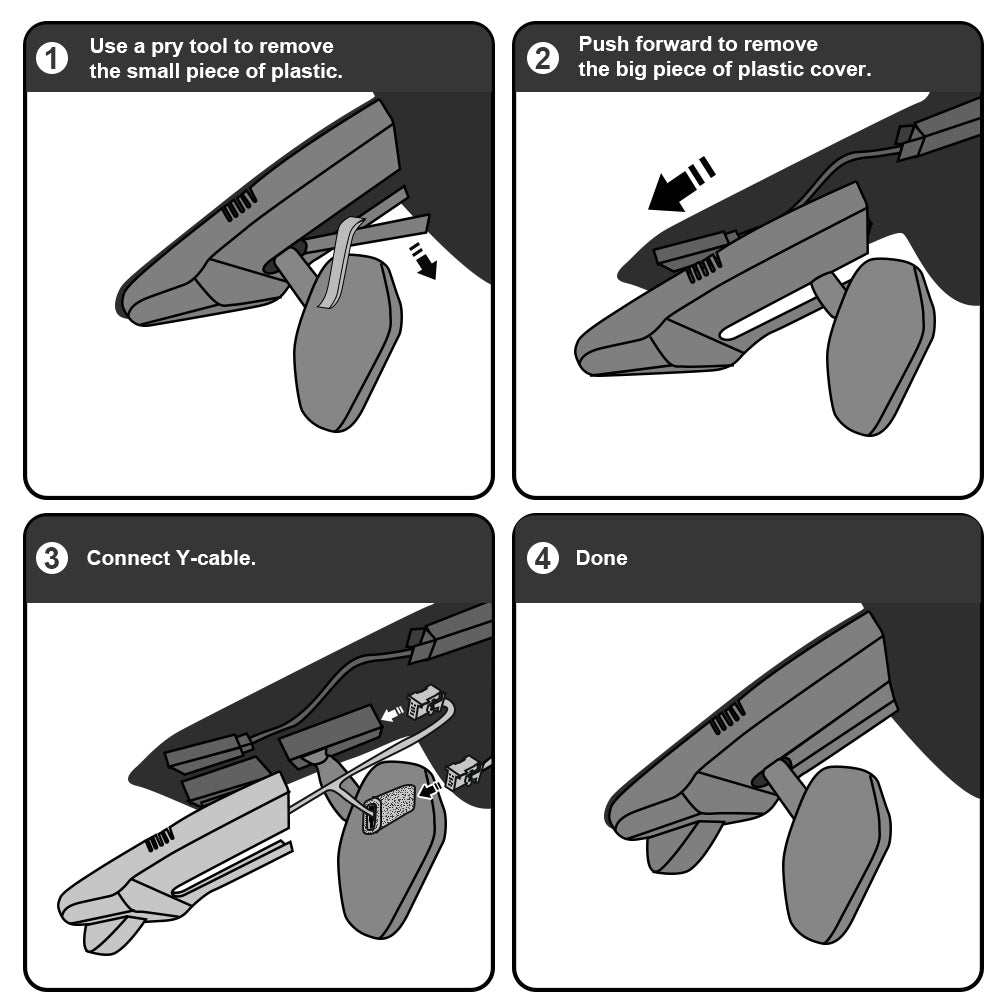 1 Use a pry tool to remove the small piece of plastic.

2 Push forward to remove the big piece of plastic cover.

3 Connect Y-cable.

4 Done