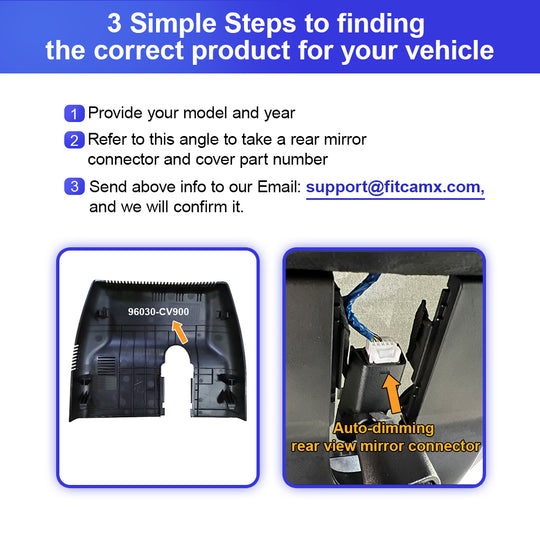 3 Simple Steps to finding the correct product for your vehicle

1 Provide your model and year

2 Refer to this angle to take a rear mirror connector and cover part number

3 Send above info to our Email: support@fitcamx.com, and we will confirm it.

96030-CV900

Auto-dimming rear view mirror connector