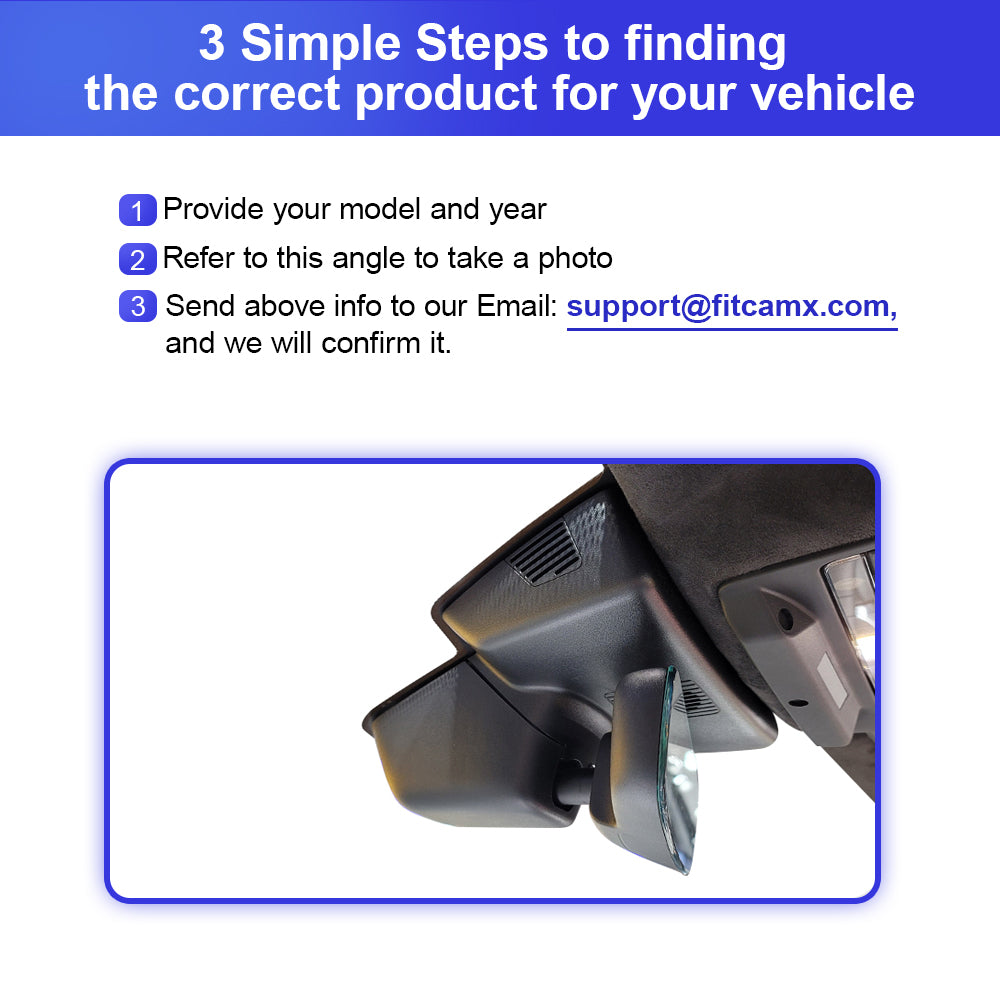 3 Simple Steps to finding the correct product for your vehicle

1 Provide your model and year

2 Refer to this angle to take a photo

3 Send above info to our Email: support@fitcamx.com, and we will confirm it.