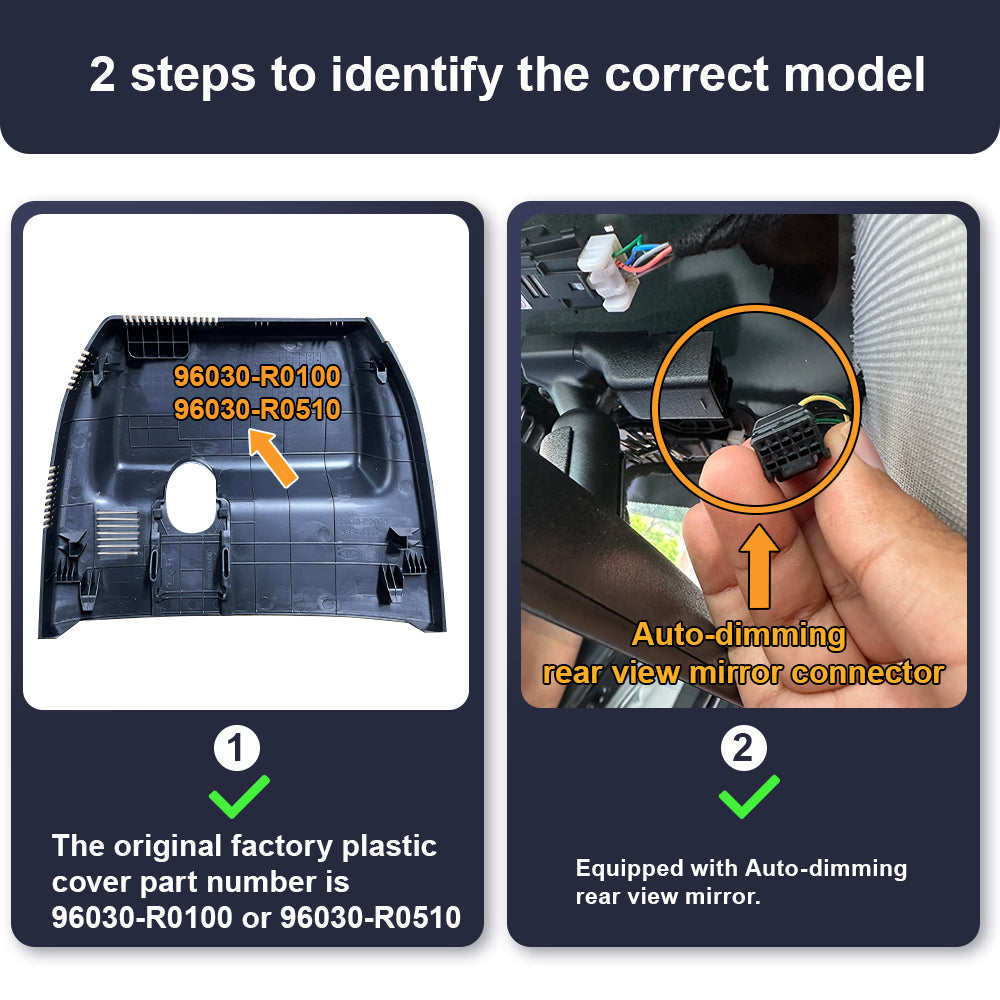 2 steps to identify the correct model

96030-R0100
96030-R0510

1

The original factory plastic cover part number is 96030-R0100 or 96030-R0510

Auto-dimming
rear view mirror connector

2

Equipped with Auto-dimming rear view mirror.