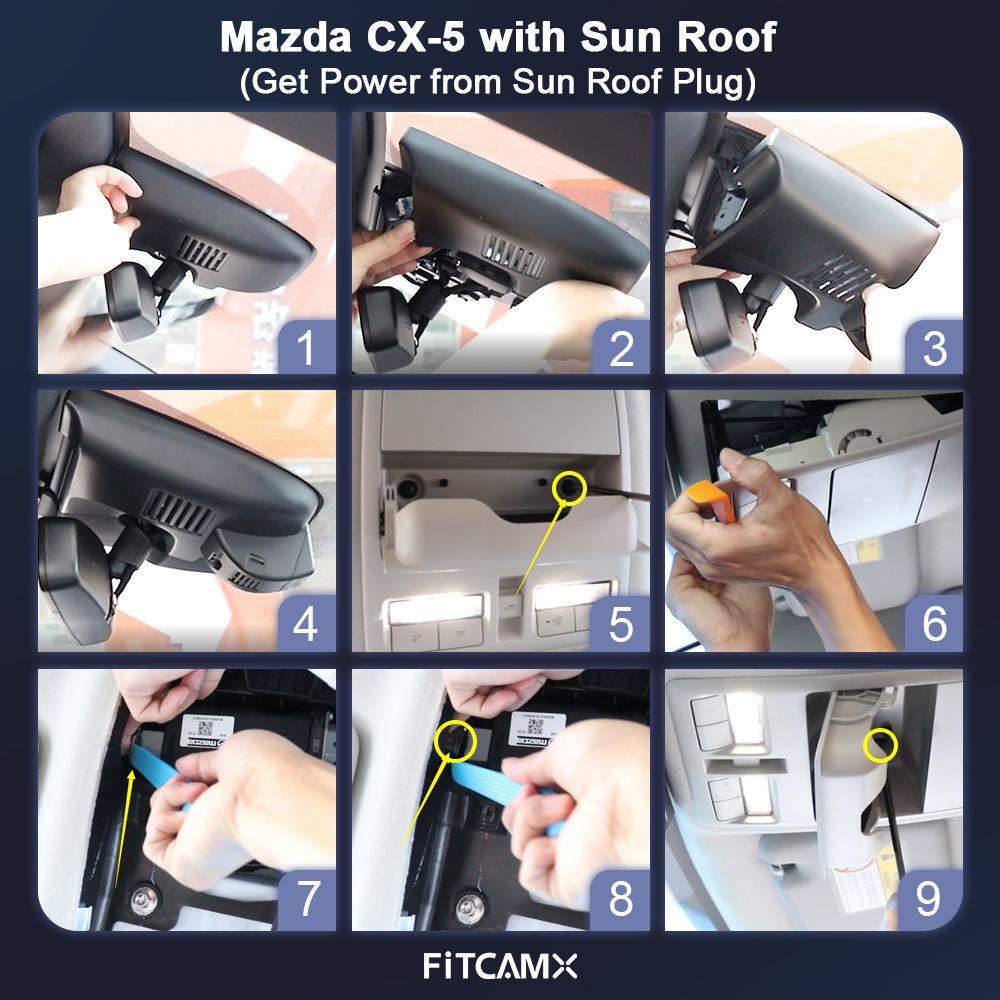 Mazda CX-5 with Sun Roof
(Get Power from Sun Roof Plug)

1

2

3

4

5

6

7

8

9

FITCAMX