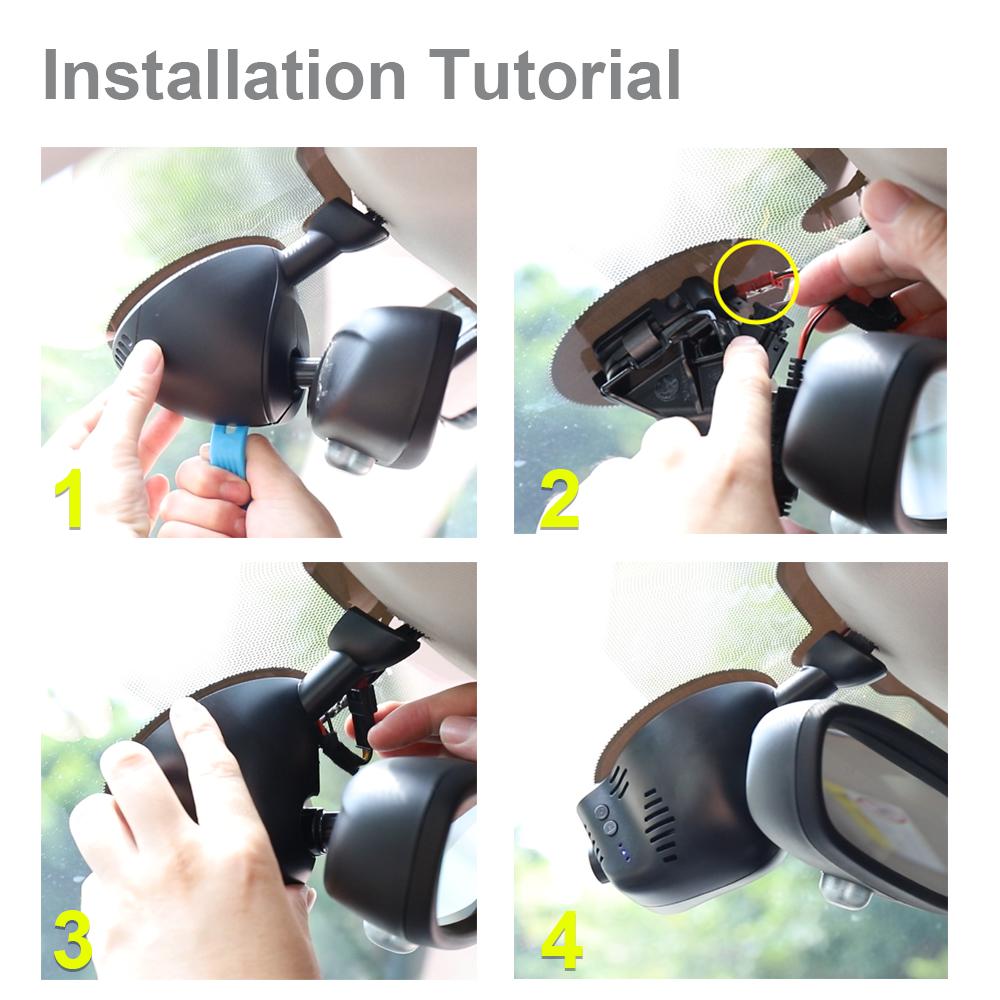 Installation Tutorial

1

2

3

4