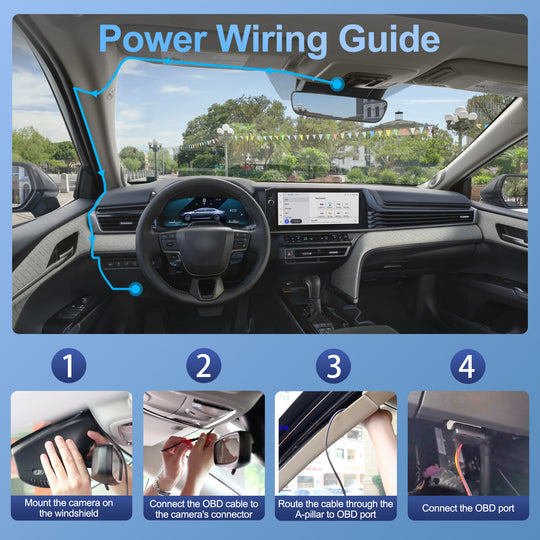 Power Wiring Guide

1

Mount the camera on the windshield

2

Connect the OBD cable to the camera's connector

3

Route the cable through the A-pillar to OBD port

4

Connect the OBD port