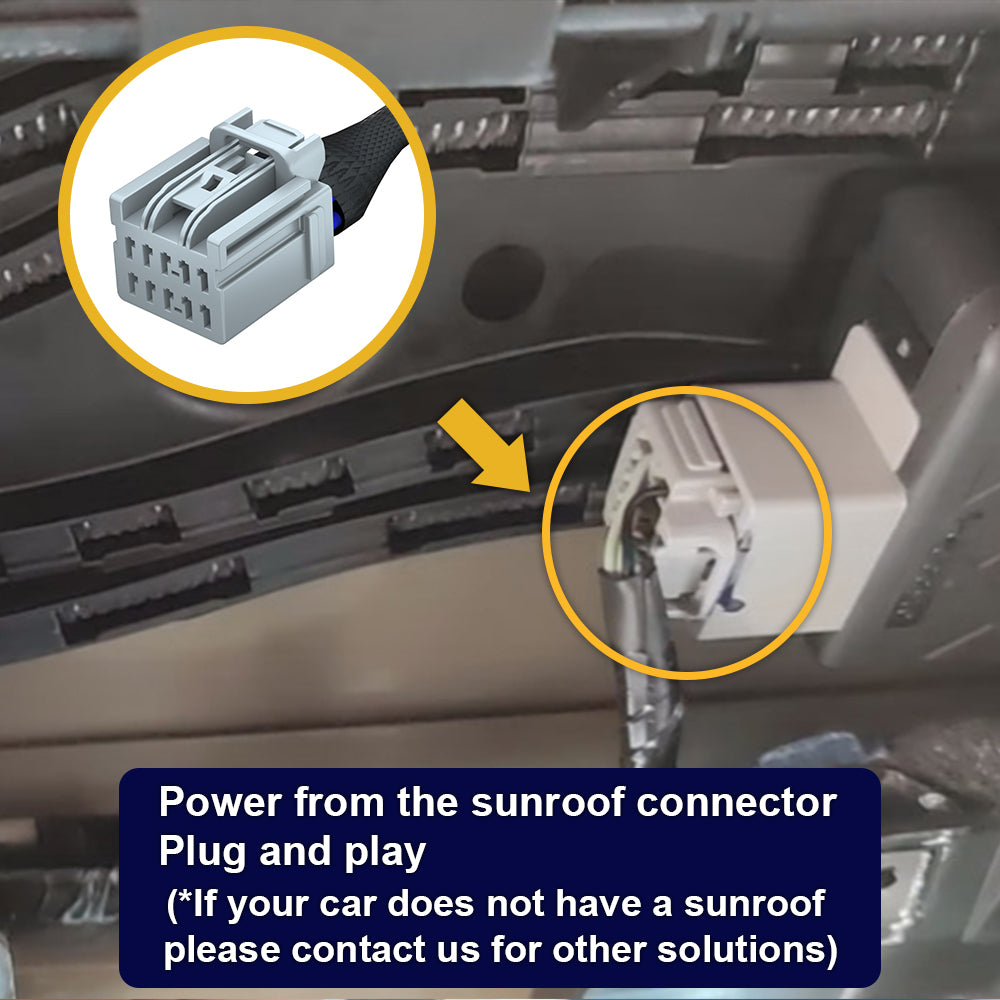 Power from the sunroof connector
Plug and play
(*If your car does not have a sunroof please contact us for other solutions)