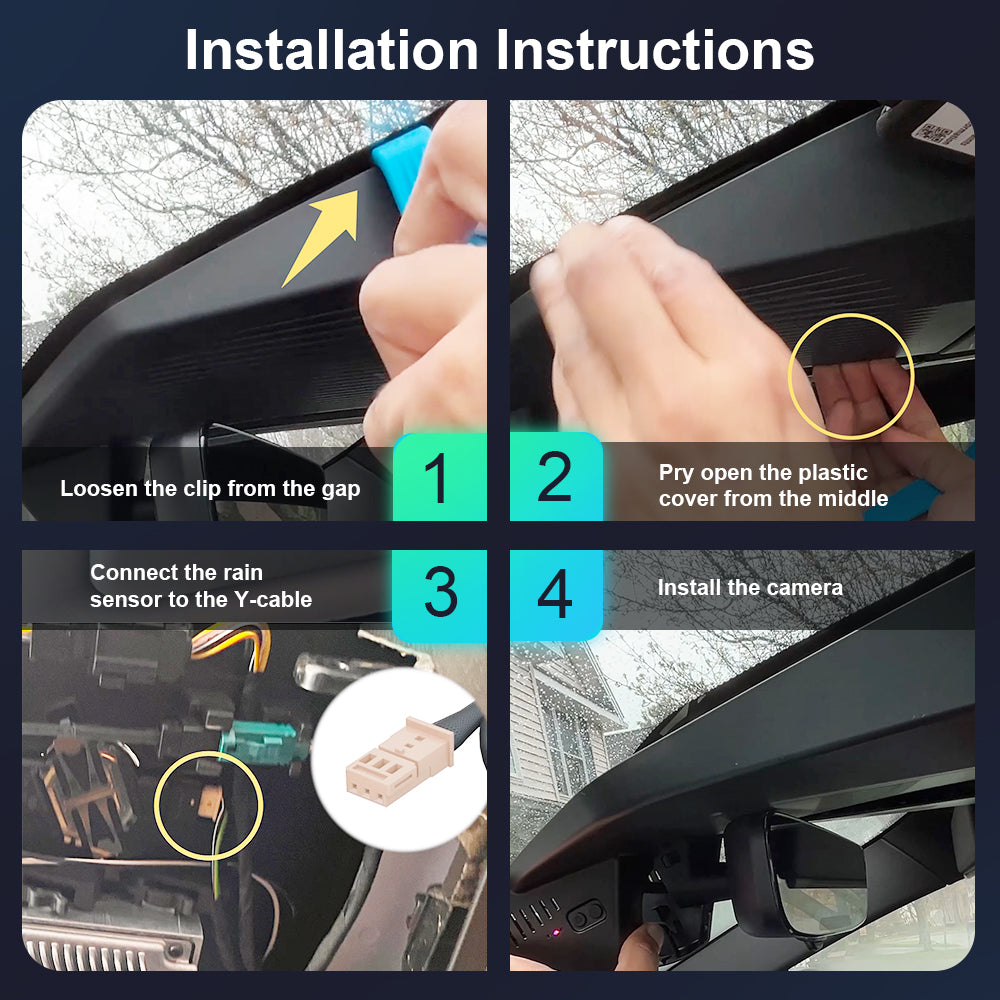 Installation Instructions

Loosen the clip from the gap
1

2
Pry open the plastic cover from the middle

Connect the rain sensor to the Y-cable
3

4
Install the camera