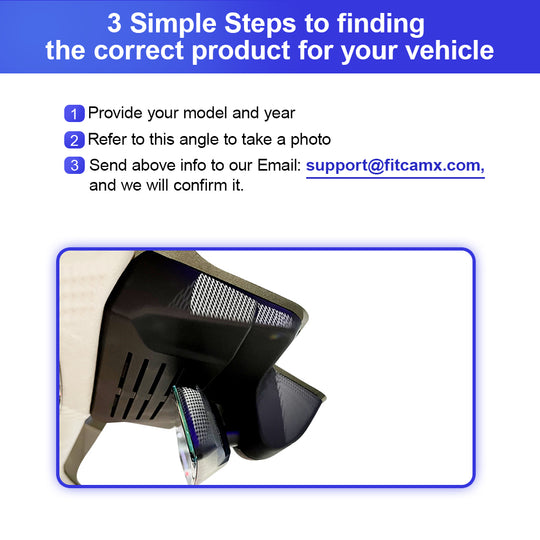 3 Simple Steps to finding the correct product for your vehicle

1 Provide your model and year

2 Refer to this angle to take a photo

3 Send above info to our Email: support@fitcamx.com, and we will confirm it.