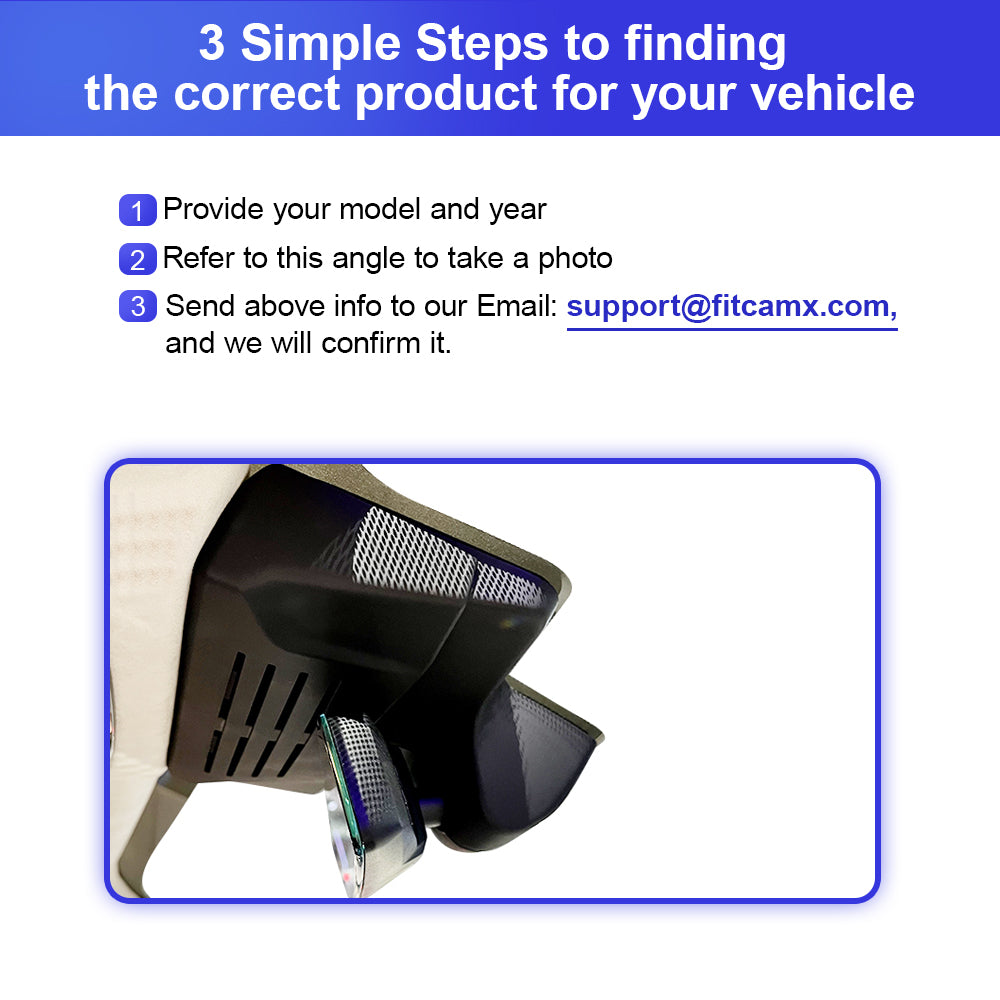 3 Simple Steps to finding the correct product for your vehicle

1 Provide your model and year

2 Refer to this angle to take a photo

3 Send above info to our Email: support@fitcamx.com, and we will confirm it.