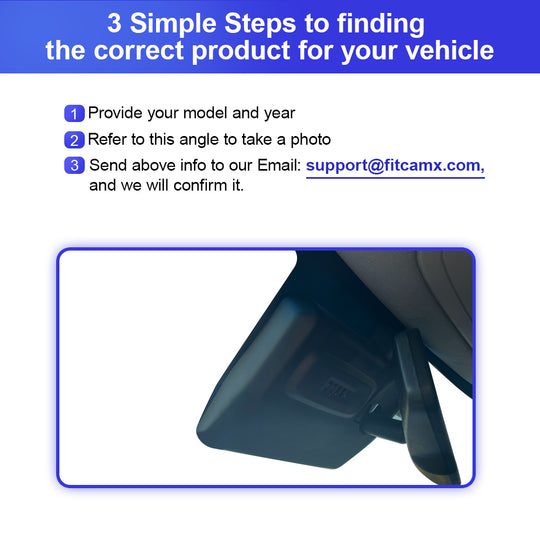 3 Simple Steps to finding the correct product for your vehicle

1 Provide your model and year

2 Refer to this angle to take a photo

3 Send above info to our Email: support@fitcamx.com, and we will confirm it.