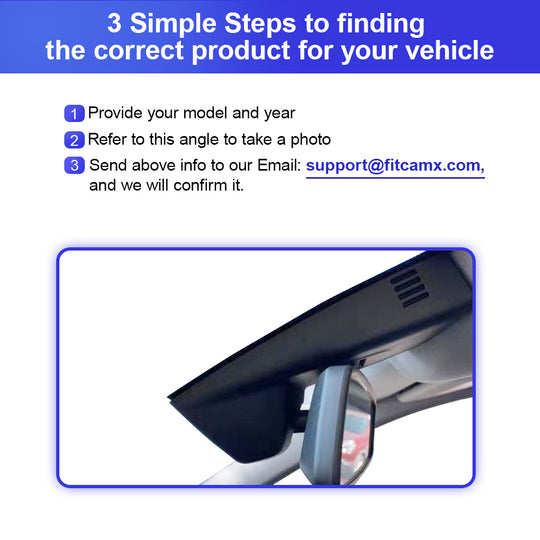 3 Simple Steps to finding the correct product for your vehicle

1 Provide your model and year

2 Refer to this angle to take a photo

3 Send above info to our Email: support@fitcamx.com, and we will confirm it.