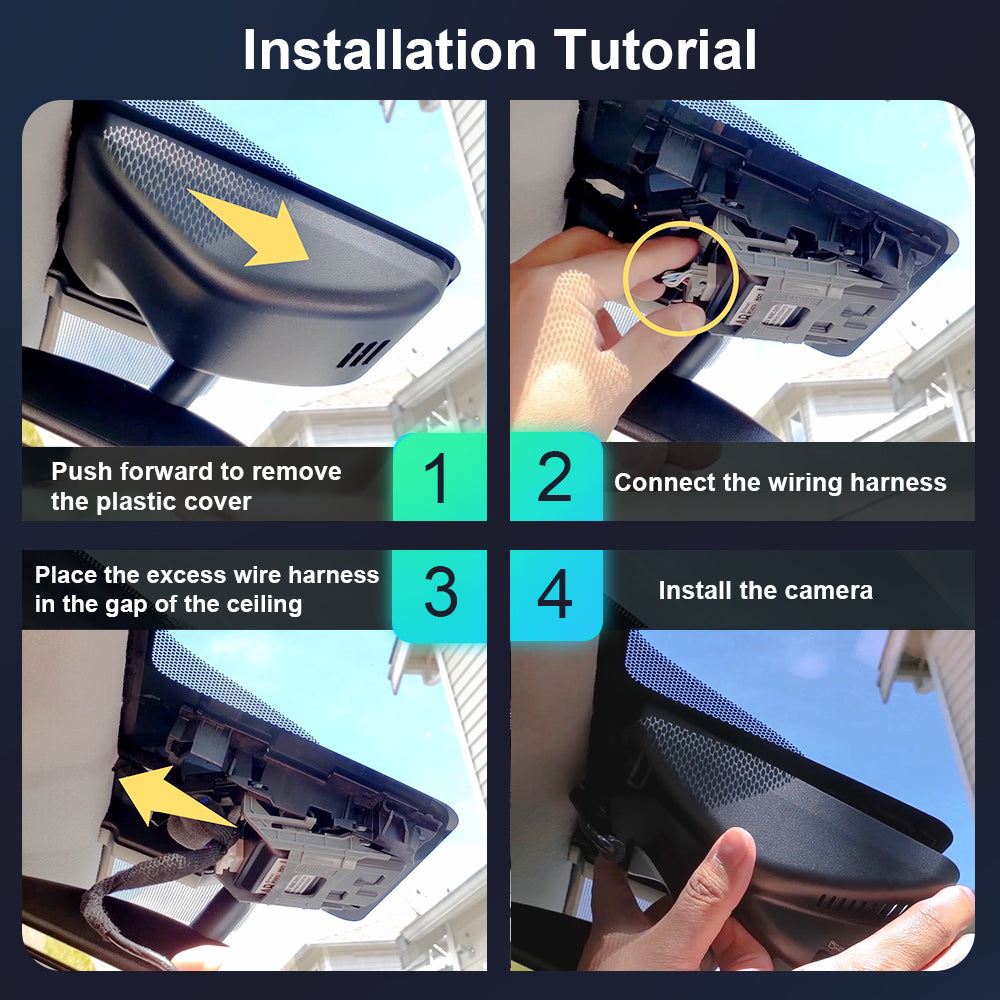 Installation Tutorial

Push forward to remove the plastic cover

1

2

Connect the wiring harness

Place the excess wire harness in the gap of the ceiling

3

4

Install the camera