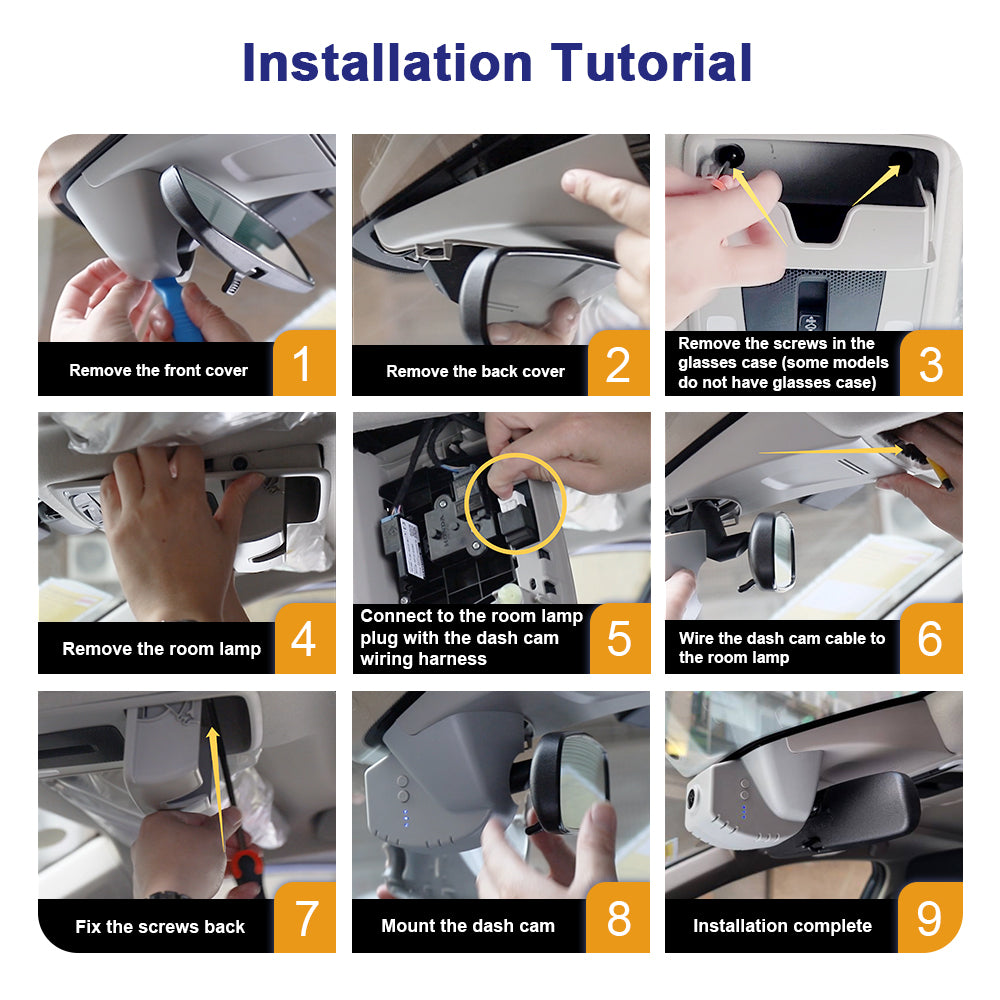 Installation Tutorial

Remove the front cover 1

Remove the back cover 2

Remove the screws in the glasses case (some models do not have glasses case) 3

Remove the room lamp 4

Connect to the room lamp plug with the dash cam wiring harness 5

Wire the dash cam cable to the room lamp 6

Fix the screws back 7

Mount the dash cam 8

Installation complete 9