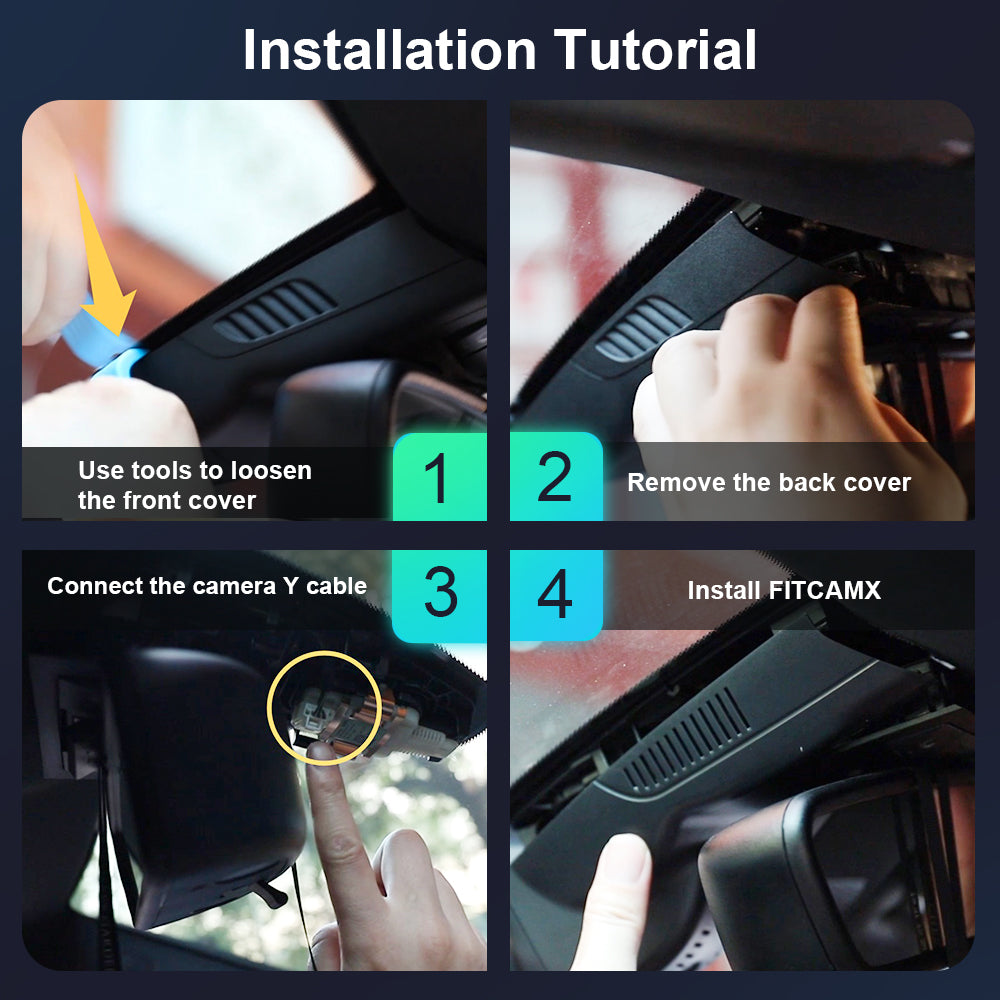 Installation Tutorial

Use tools to loosen the front cover

1

2

Remove the back cover

Connect the camera Y cable

3

4

Install FITCAMX