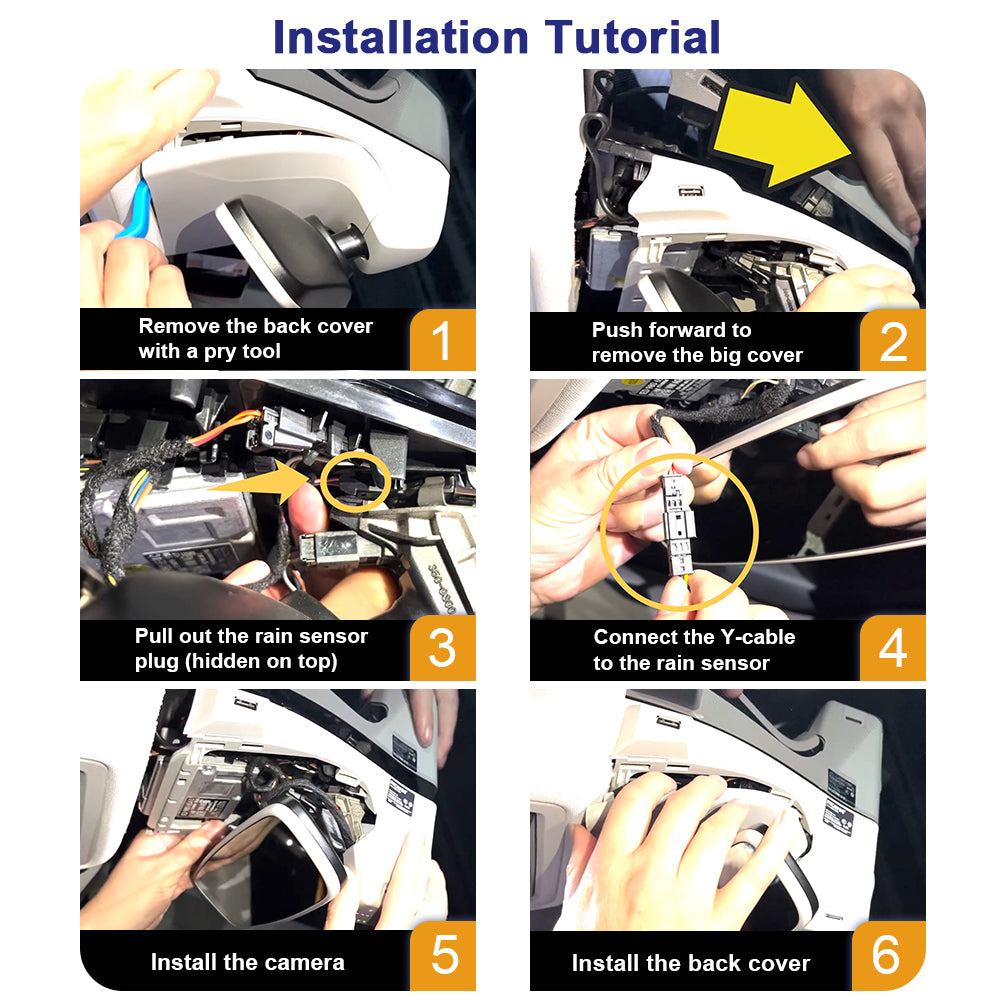 Installation Tutorial

Remove the back cover with a pry tool

1

Push forward to remove the big cover

2

Pull out the rain sensor plug (hidden on top)

3

Connect the Y-cable to the rain sensor

4

Install the camera

5

Install the back cover

6