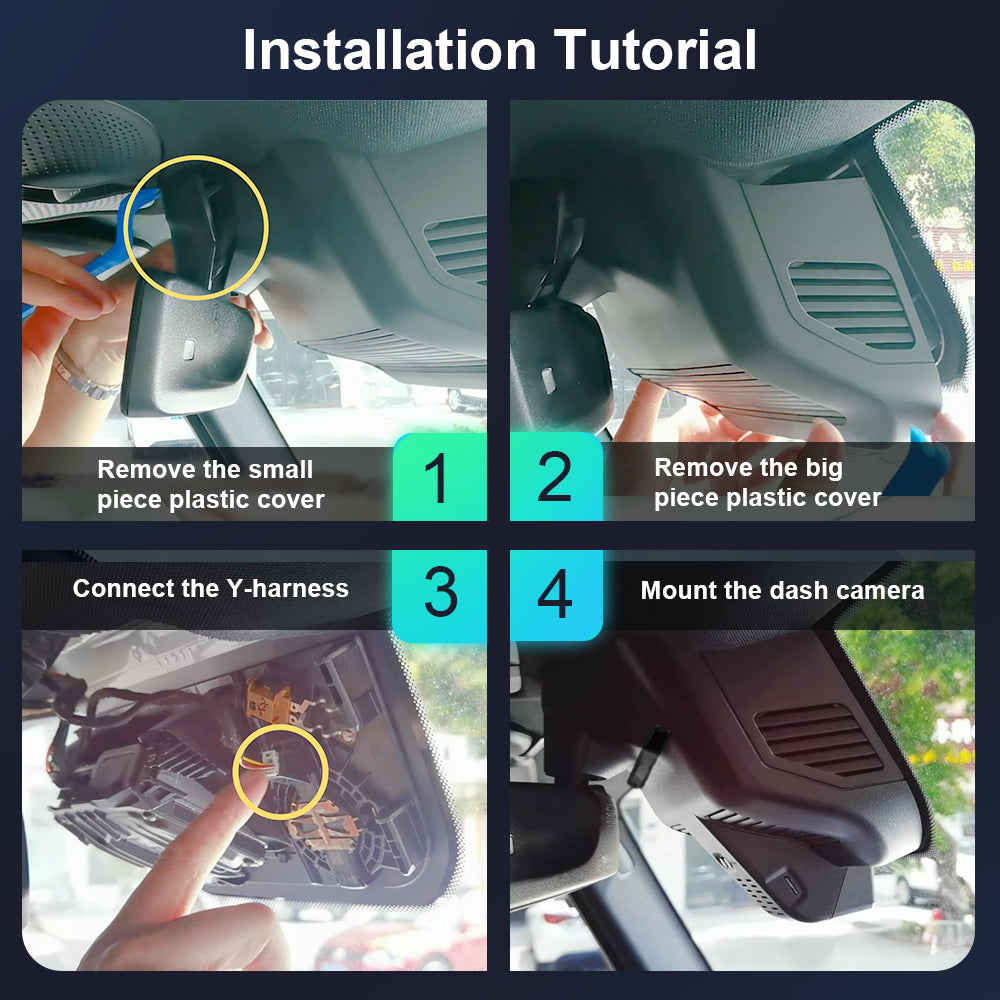 Installation Tutorial

Remove the small piece plastic cover

1

2

Remove the big piece plastic cover

Connect the Y-harness

3

4

Mount the dash camera