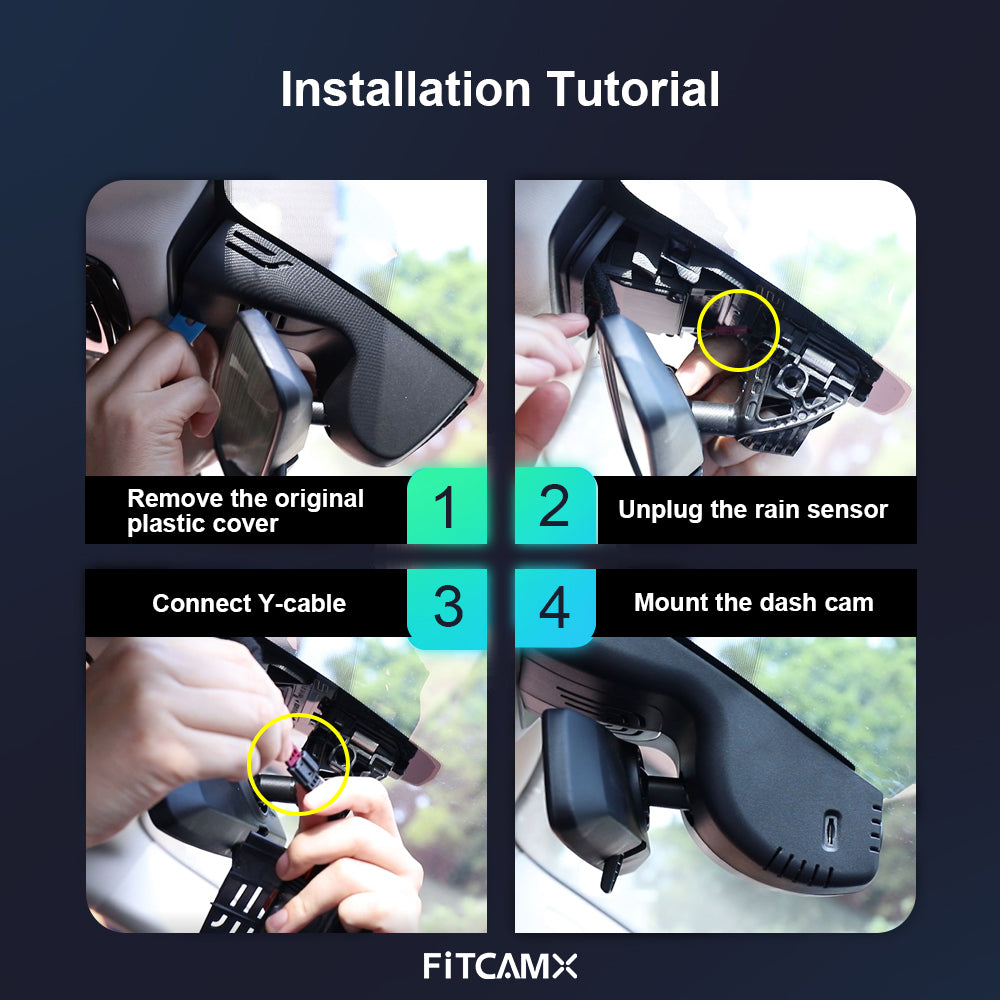 Installation Tutorial

Remove the original plastic cover

1

2

Unplug the rain sensor

Connect Y-cable

3

4

Mount the dash cam

FiTCAMX