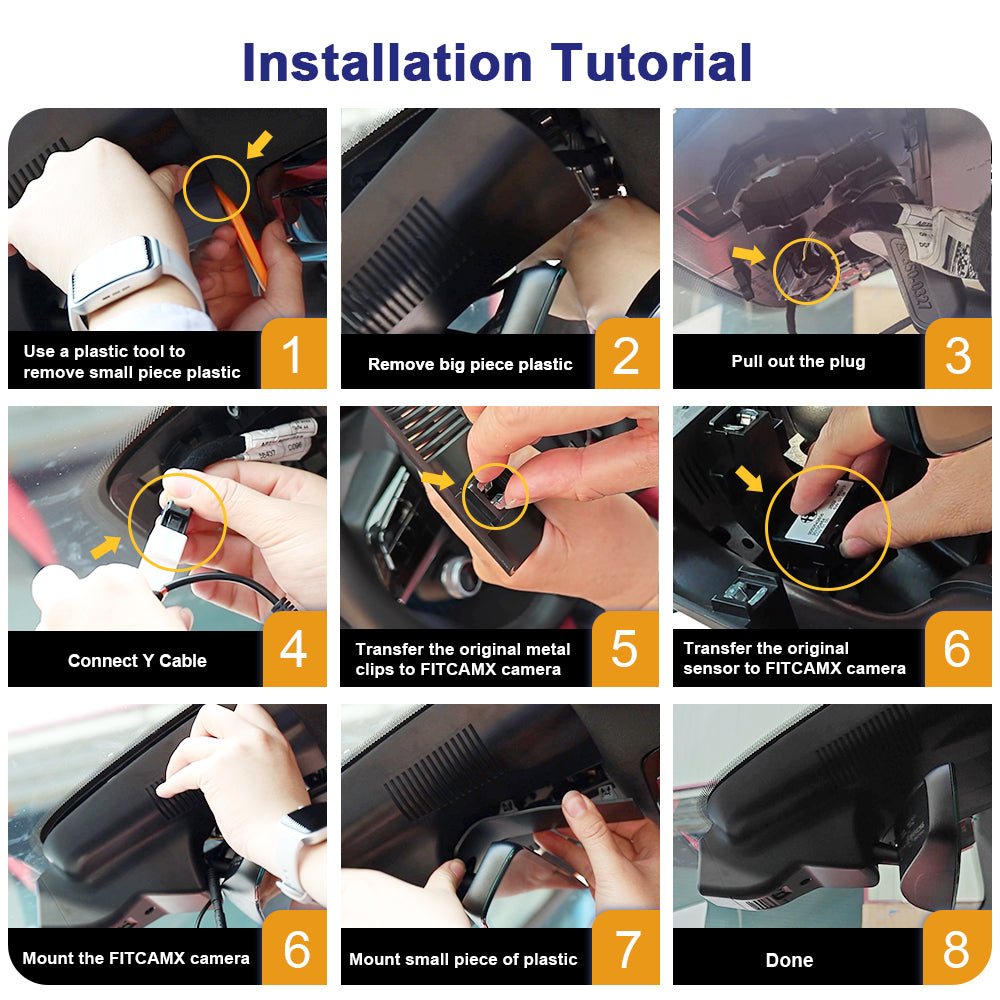 Installation Tutorial

Use a plastic tool to remove small piece plastic 1

Remove big piece plastic 2

Pull out the plug 3

Connect Y Cable 4

Transfer the original metal clips to FITCAMX camera 5

Transfer the original sensor to FITCAMX camera 6

Mount the FITCAMX camera 6

Mount small piece of plastic 7

Done 8