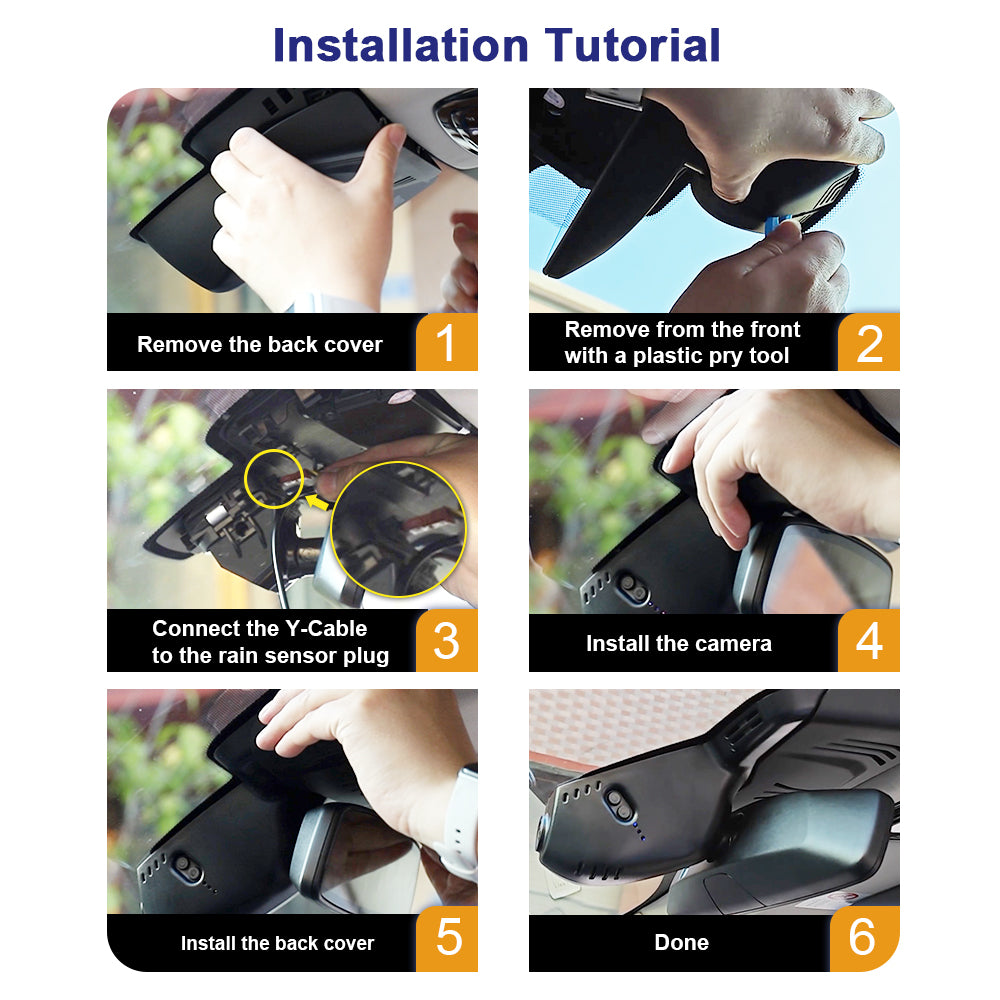 Installation Tutorial

Remove the back cover 1

Remove from the front with a plastic pry tool 2

Connect the Y-Cable to the rain sensor plug 3

Install the camera 4

Install the back cover 5

Done 6