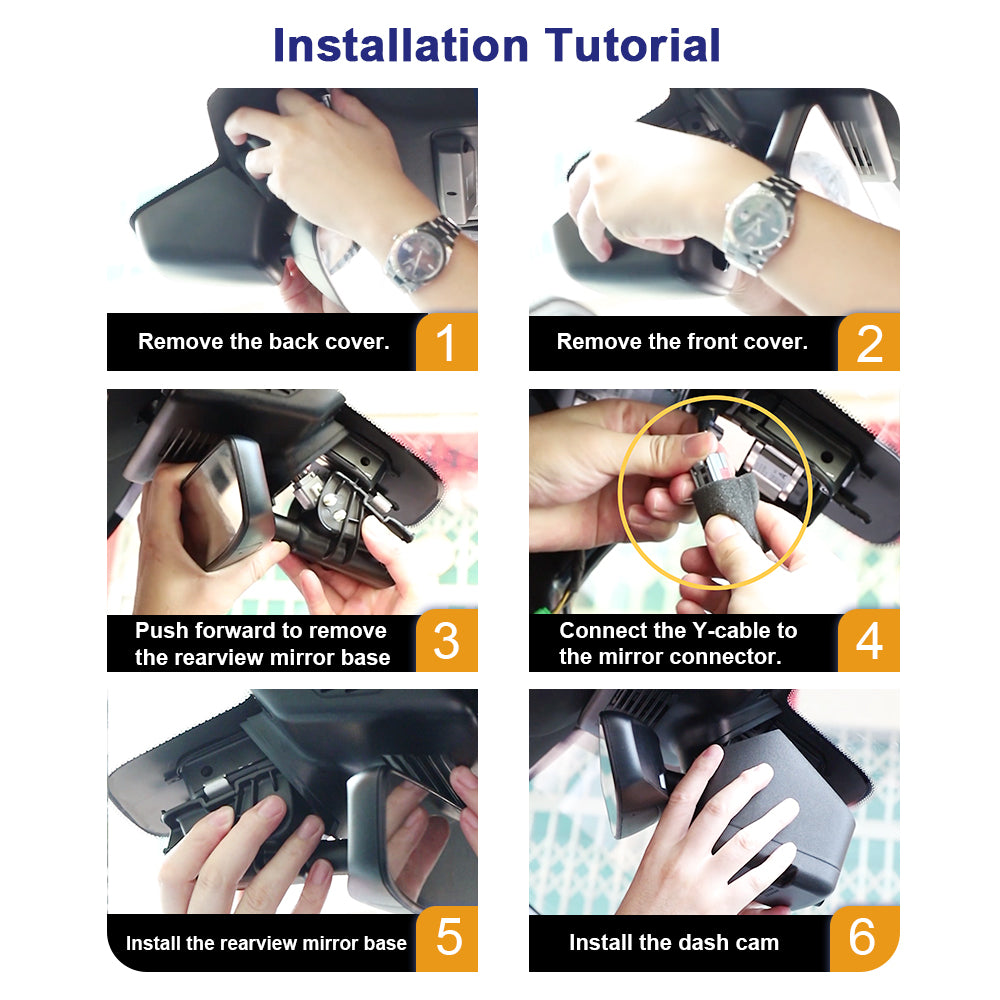 Installation Tutorial

Remove the back cover. 1

Remove the front cover. 2

Push forward to remove the rearview mirror base 3

Connect the Y-cable to the mirror connector. 4

Install the rearview mirror base 5

Install the dash cam 6