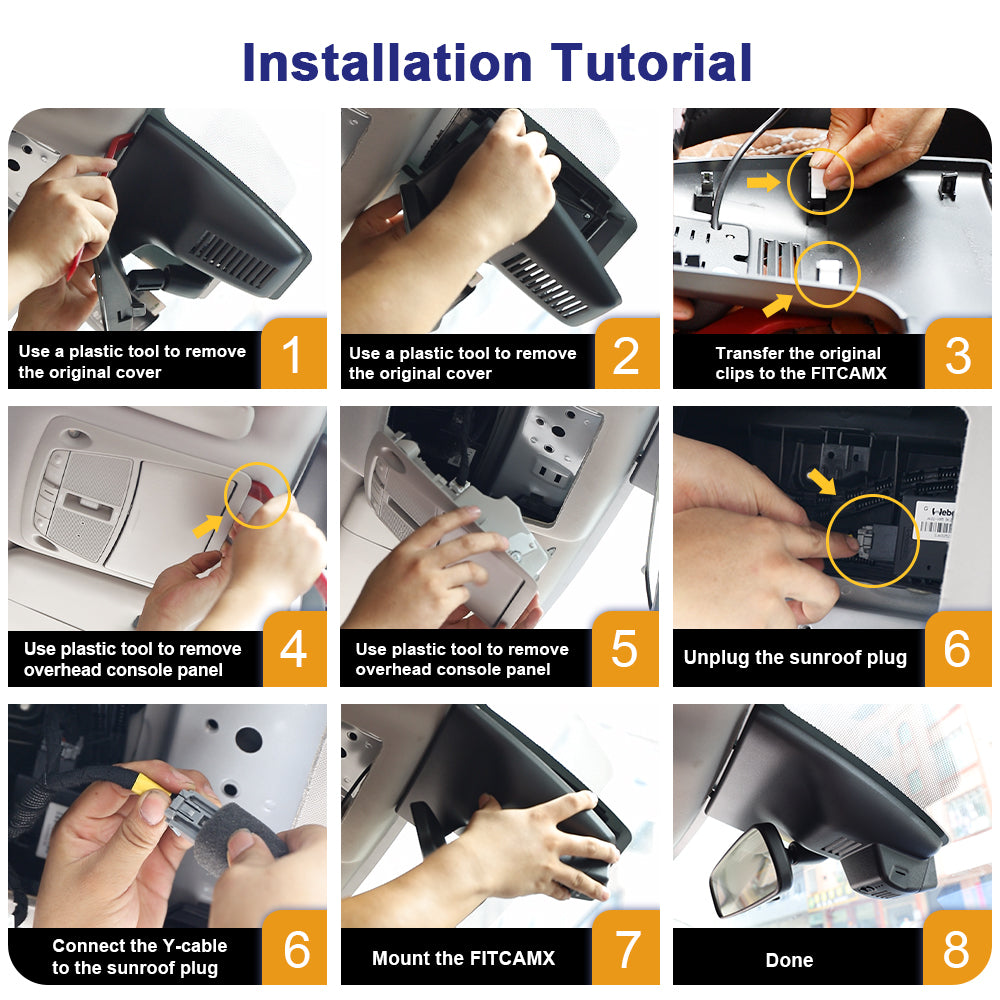 Installation Tutorial

Use a plastic tool to remove the original cover
1

Use a plastic tool to remove the original cover
2

Transfer the original clips to the FITCAMX
3

Use plastic tool to remove overhead console panel
4

Use plastic tool to remove overhead console panel
5

Unplug the sunroof plug
6

Connect the Y-cable to the sunroof plug
6

Mount the FITCAMX
7

Done
8