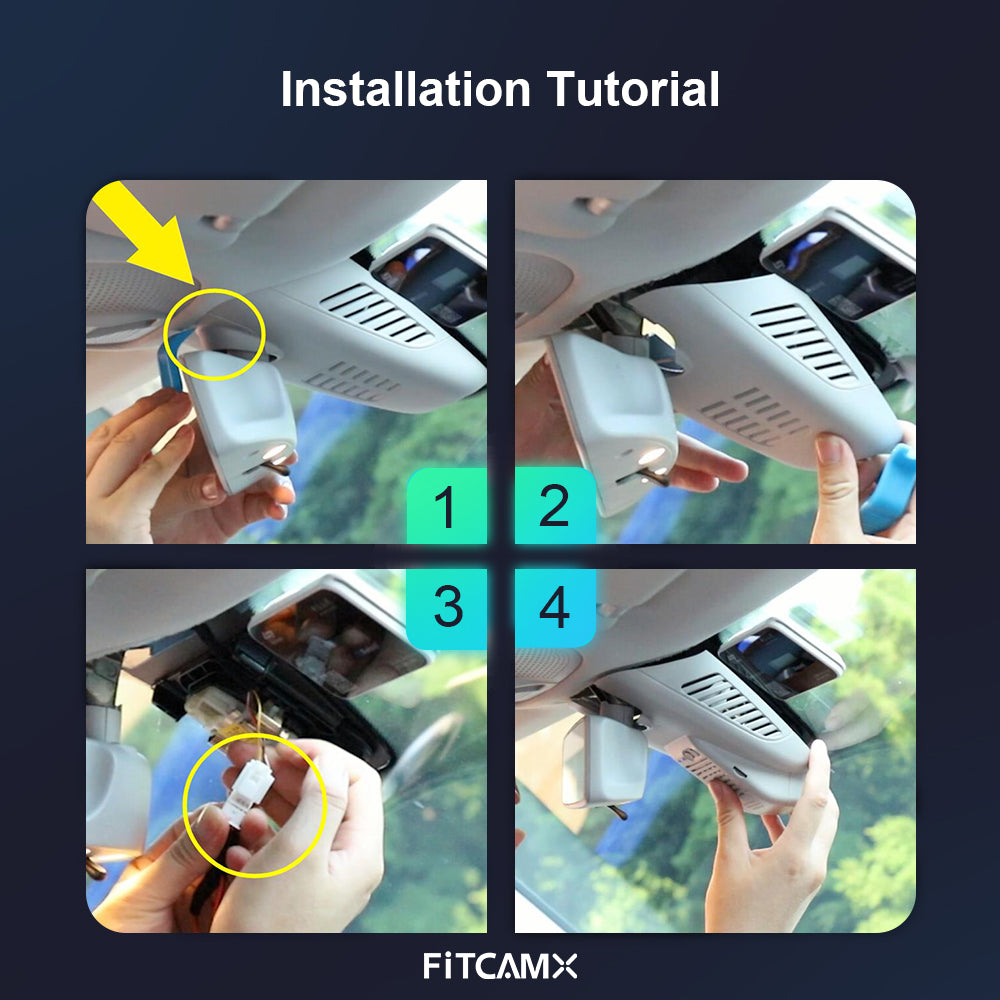 Installation Tutorial

1

2

3

4

FITCAMX