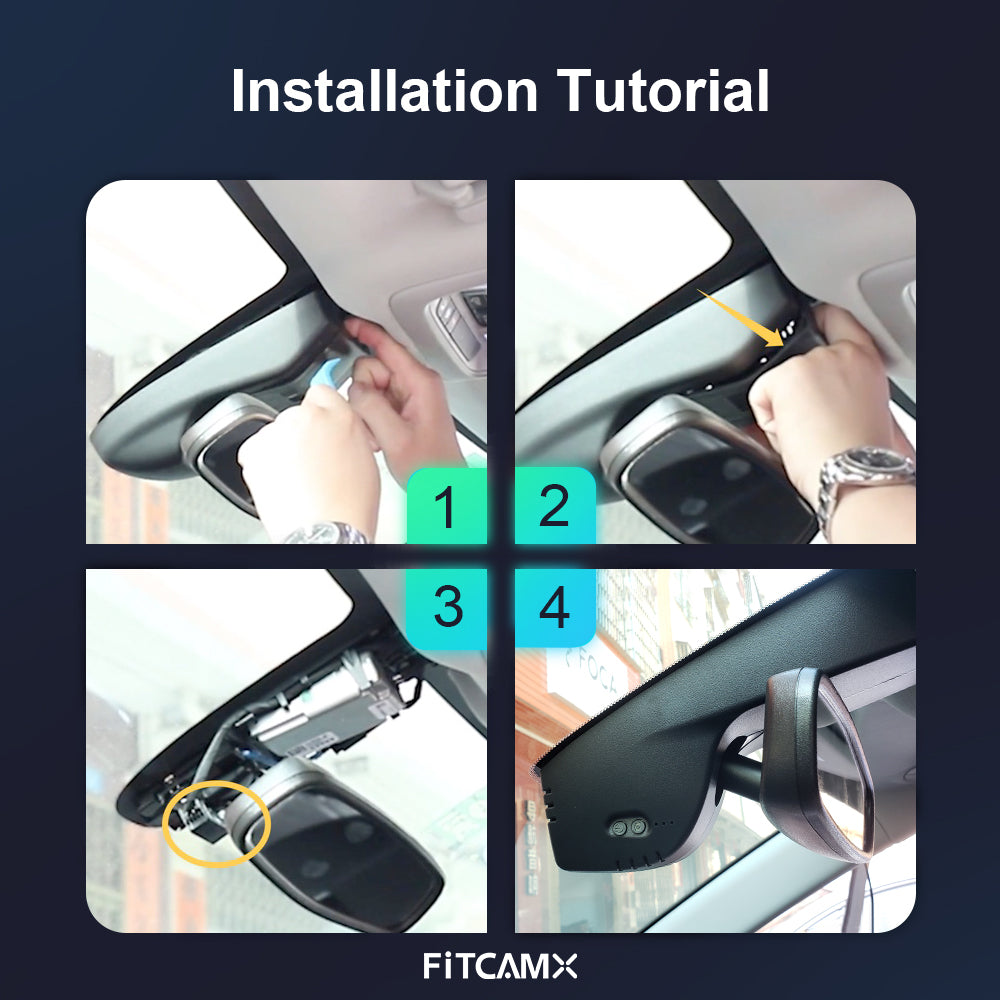 Installation Tutorial

1

2

3

4

FITCAMX