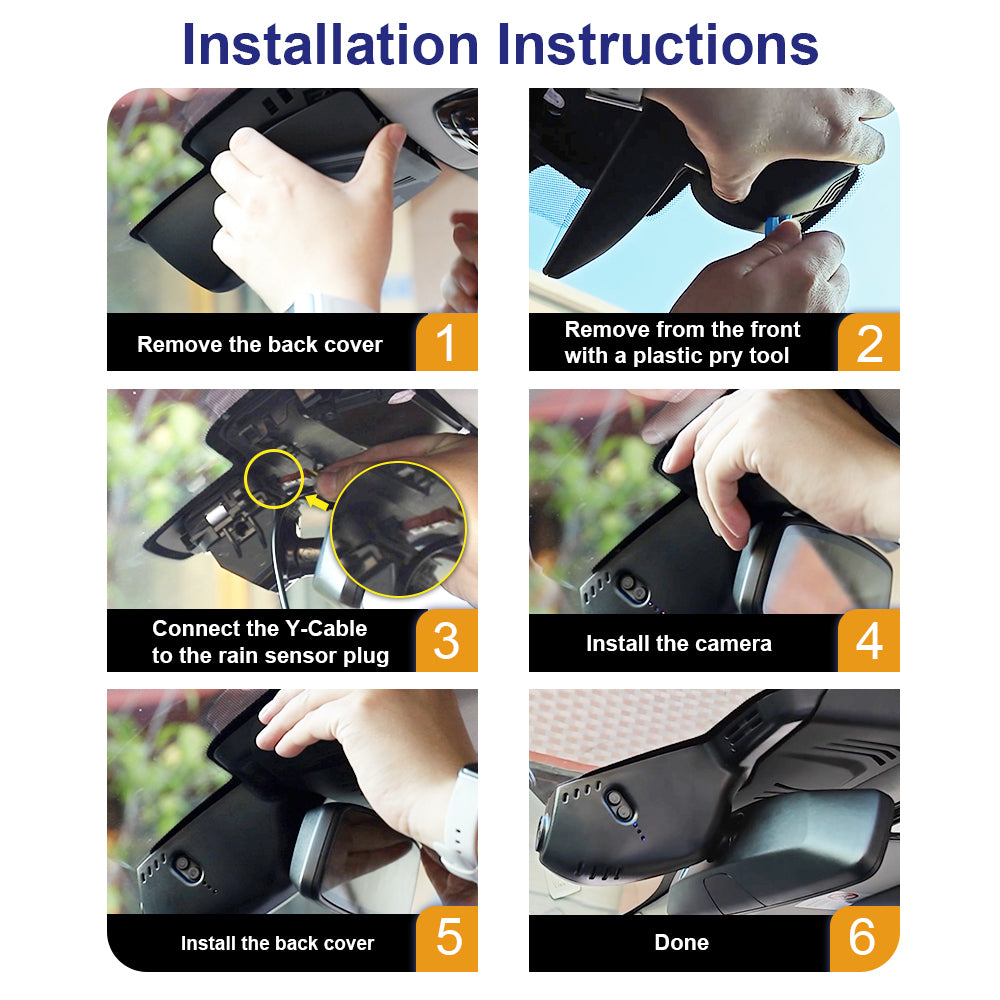 Installation Instructions

Remove the back cover 1

Remove from the front with a plastic pry tool 2

Connect the Y-Cable to the rain sensor plug 3

Install the camera 4

Install the back cover 5

Done 6