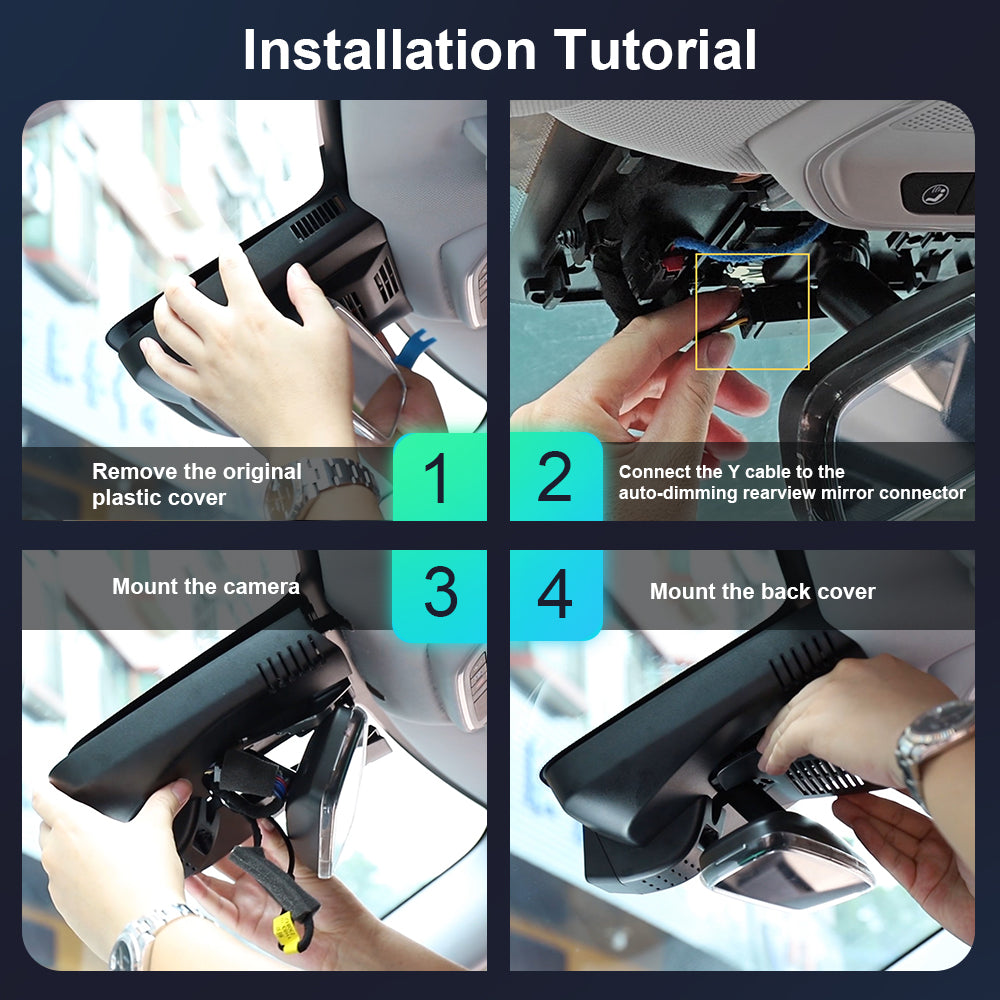 Installation Tutorial

Remove the original plastic cover

1

2

Connect the Y cable to the auto-dimming rearview mirror connector

Mount the camera

3

4

Mount the back cover