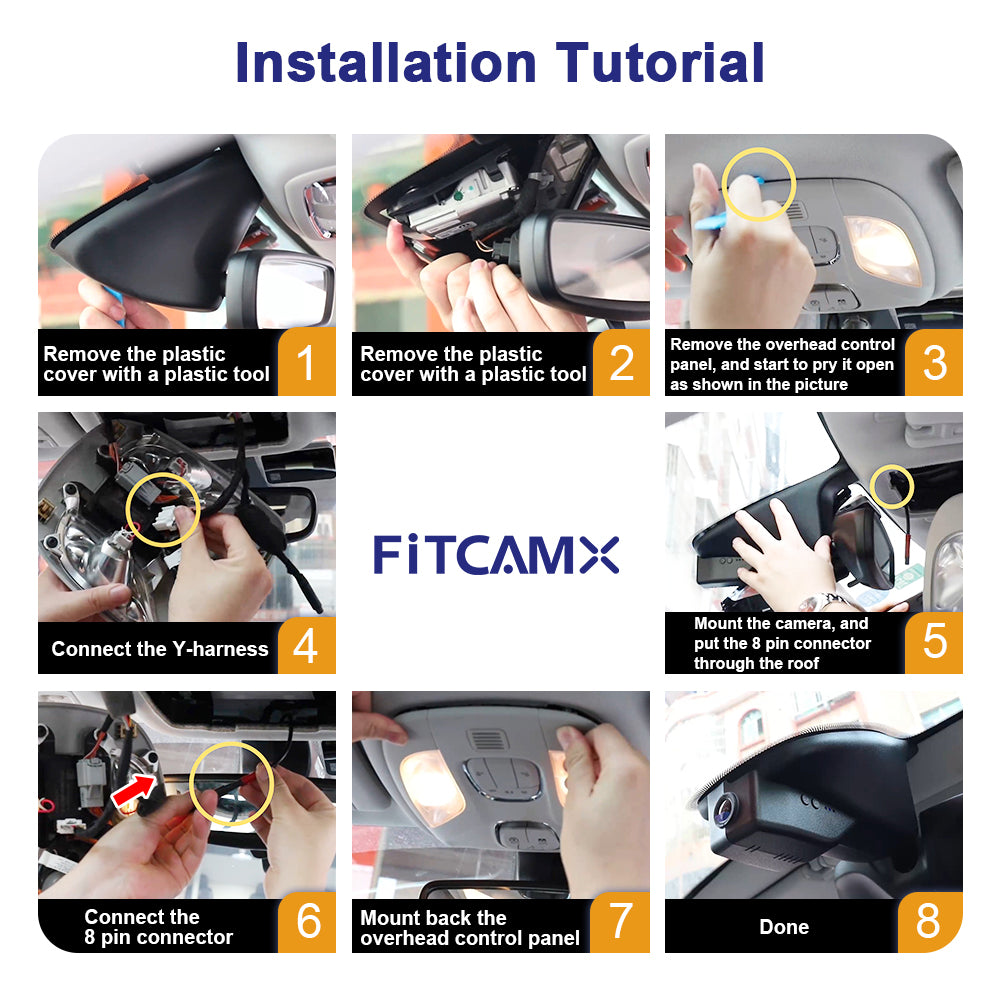 Installation Tutorial

Remove the plastic cover with a plastic tool
1

Remove the plastic cover with a plastic tool
2

Remove the overhead control panel, and start to pry it open as shown in the picture
3

Connect the Y-harness
4

FiTCAMX

Mount the camera, and put the 8 pin connector through the roof
5

Connect the 8 pin connector
6

Mount back the overhead control panel
7

Done
8