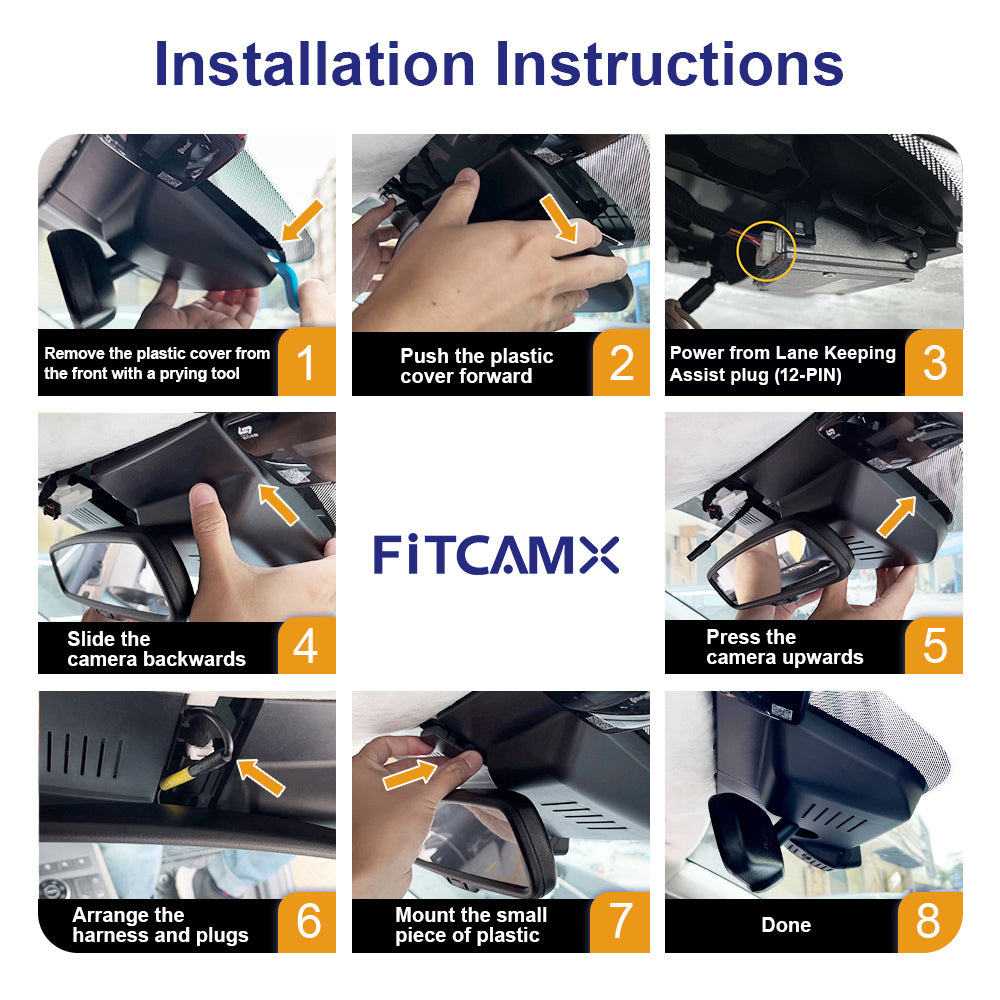 Installation Instructions

Remove the plastic cover from the front with a prying tool 1

Push the plastic cover forward 2

Power from Lane Keeping Assist plug (12-PIN) 3

Slide the camera backwards 4

FiTCAMX

Press the camera upwards 5

Arrange the harness and plugs 6

Mount the small piece of plastic 7

Done 8