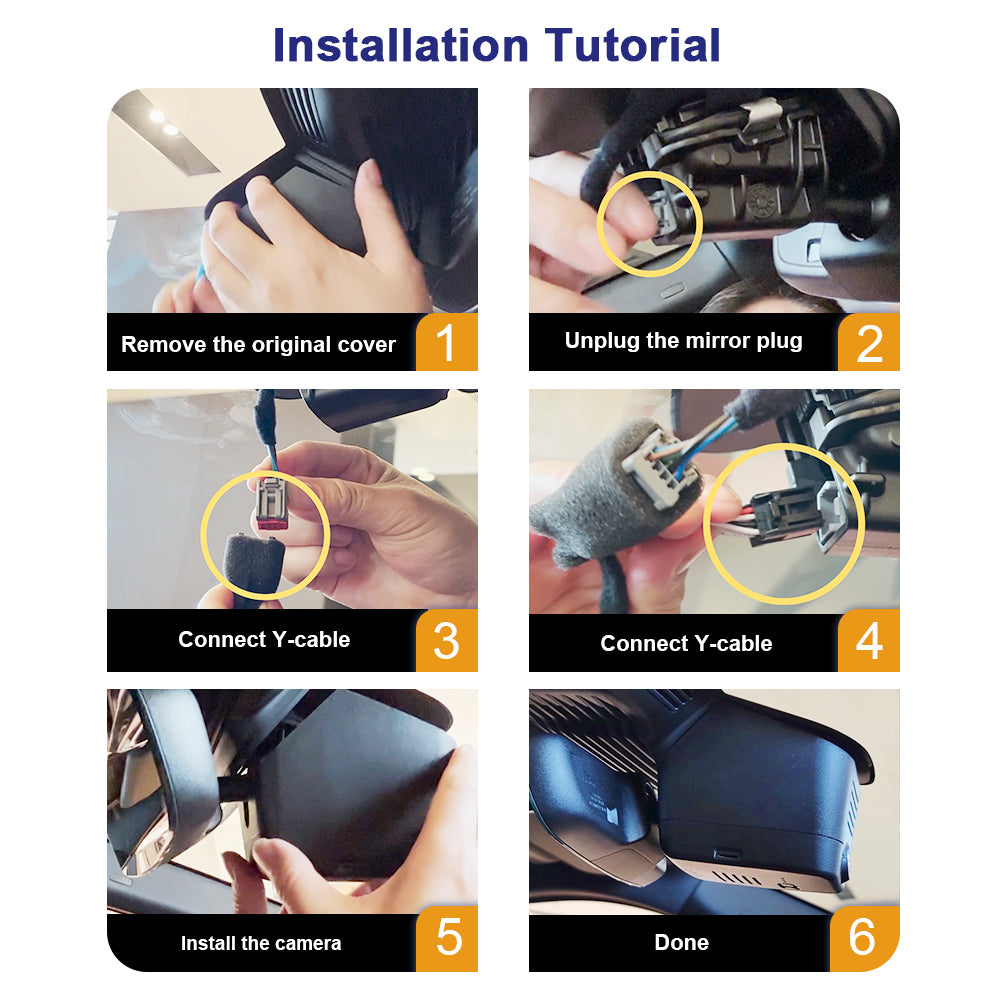 Installation Tutorial

Remove the original cover 1

Unplug the mirror plug 2

Connect Y-cable 3

Connect Y-cable 4

Install the camera 5

Done 6