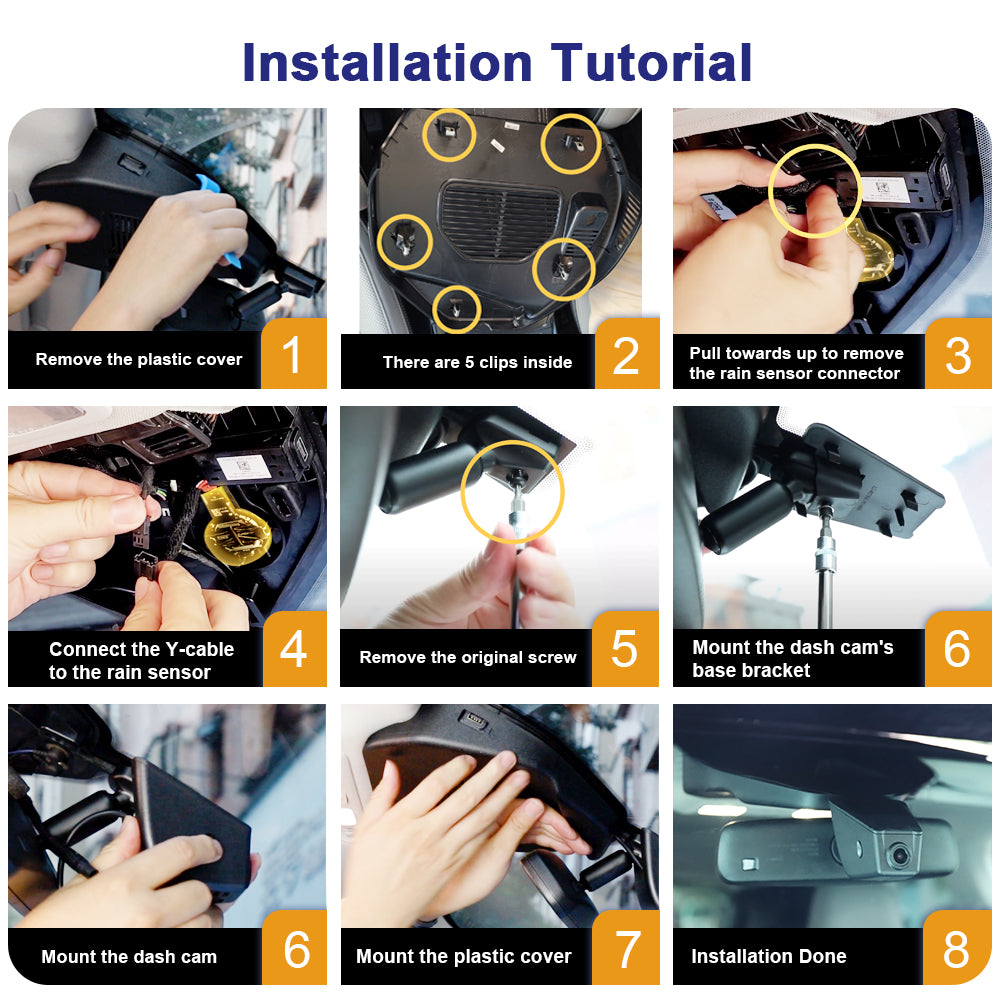 Installation Tutorial

Remove the plastic cover 1

There are 5 clips inside 2

Pull towards up to remove the rain sensor connector 3

Connect the Y-cable to the rain sensor 4

Remove the original screw 5

Mount the dash cam's base bracket 6

Mount the dash cam 6

Mount the plastic cover 7

Installation Done 8